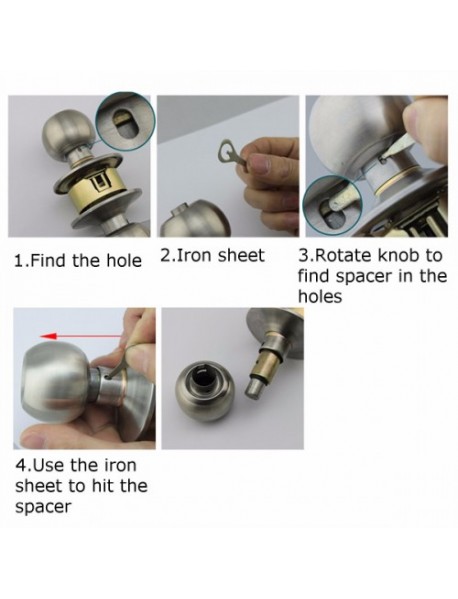 1.Find the hole

2.Iron sheet

3.Rotate knob to find spacer in the holes

4.Use the iron sheet to hit the spacer