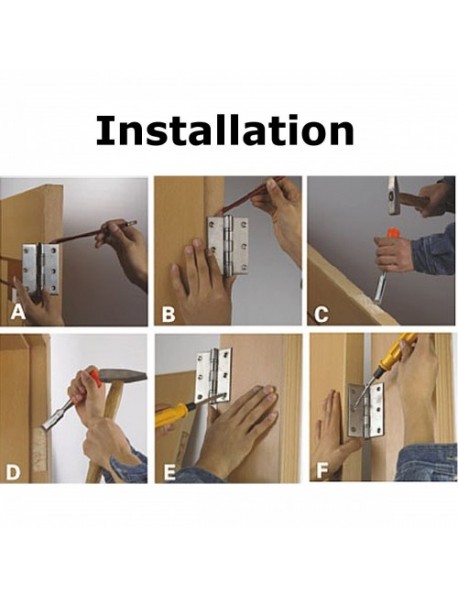 Installation

A

B

C

D

E

F