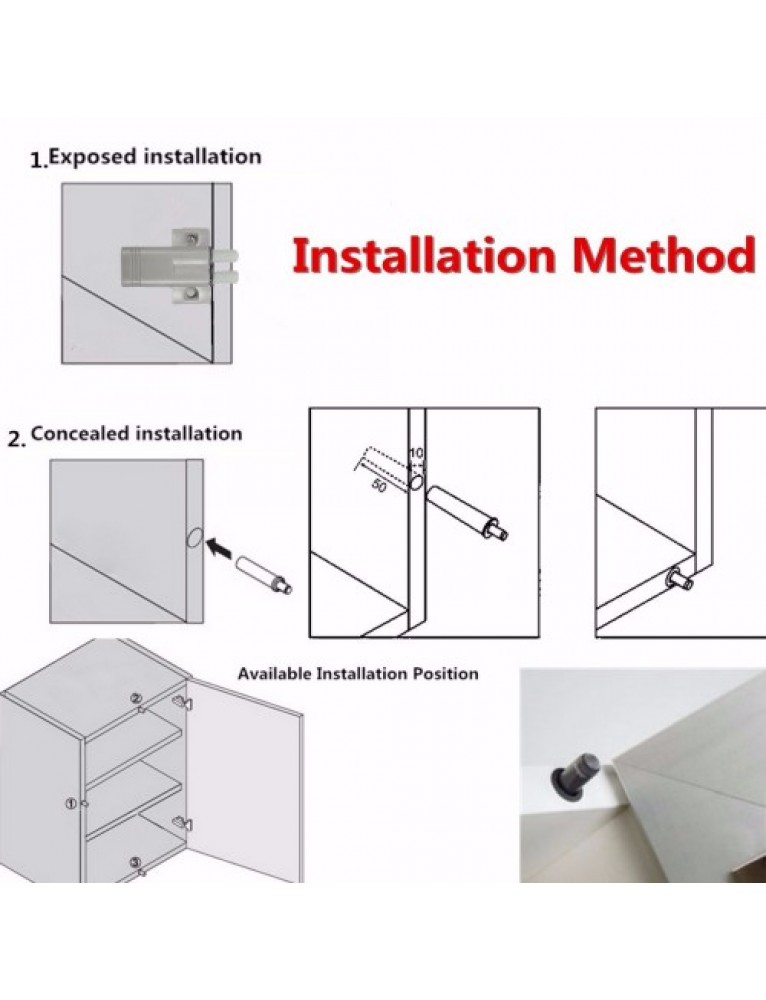 1.Exposed installation

Installation Method

2. Concealed installation

10
50

Available Installation Position

②
①
③