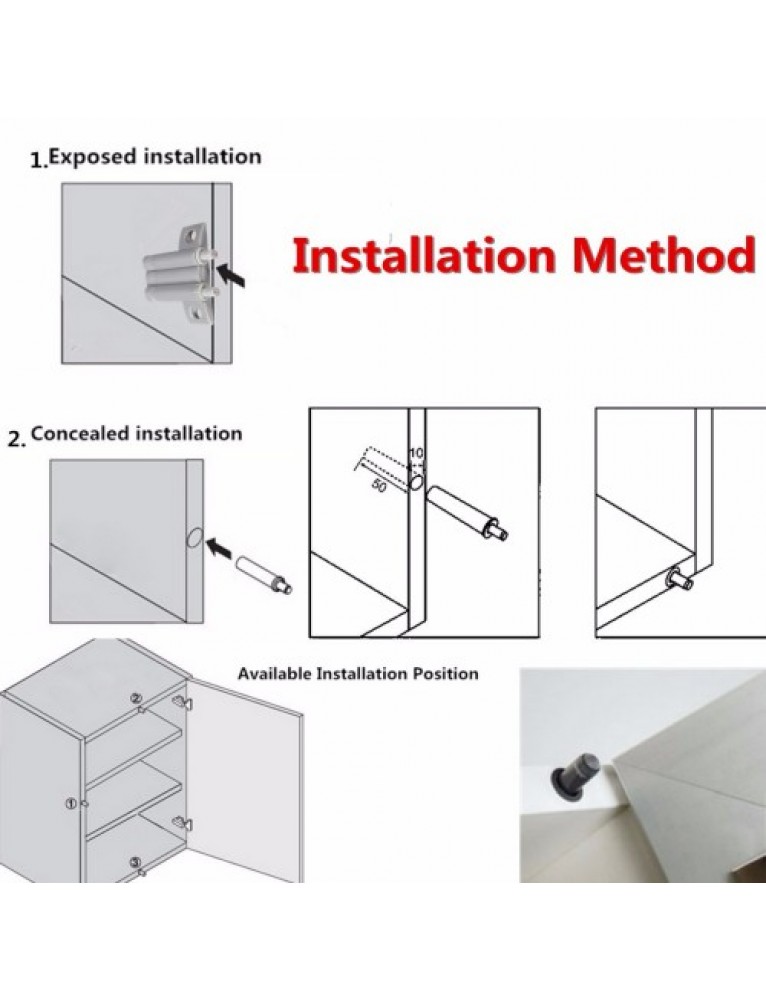 1.Exposed installation

Installation Method

2. Concealed installation

10

50

Available Installation Position

②

①

③