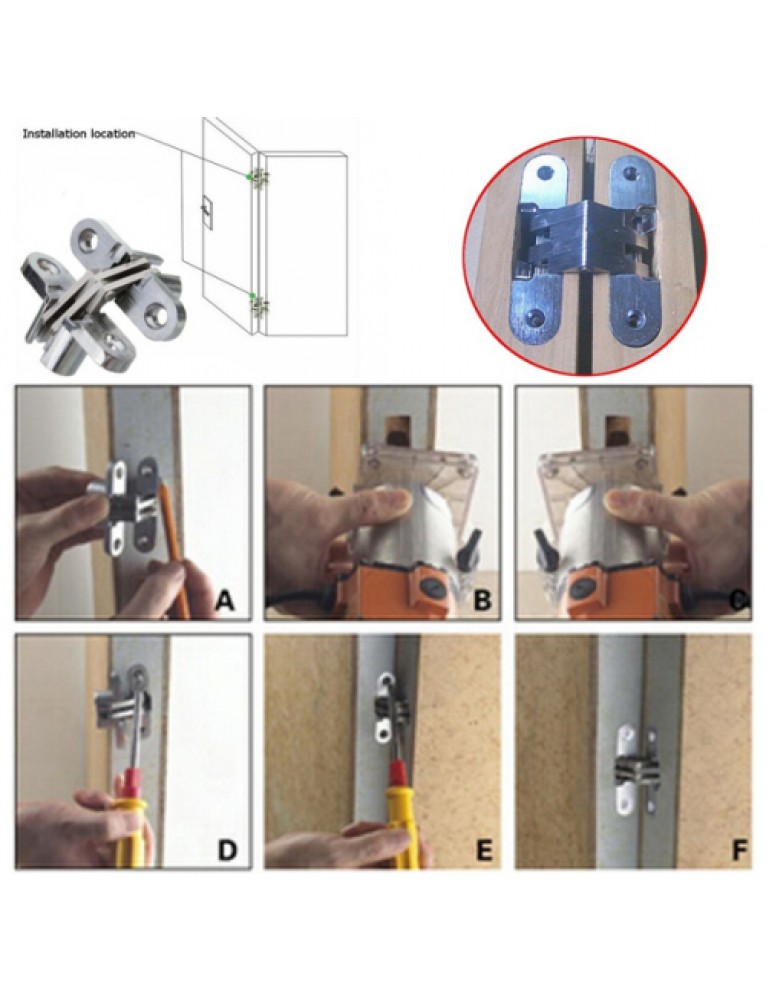 Installation location

A

B

C

D

E

F